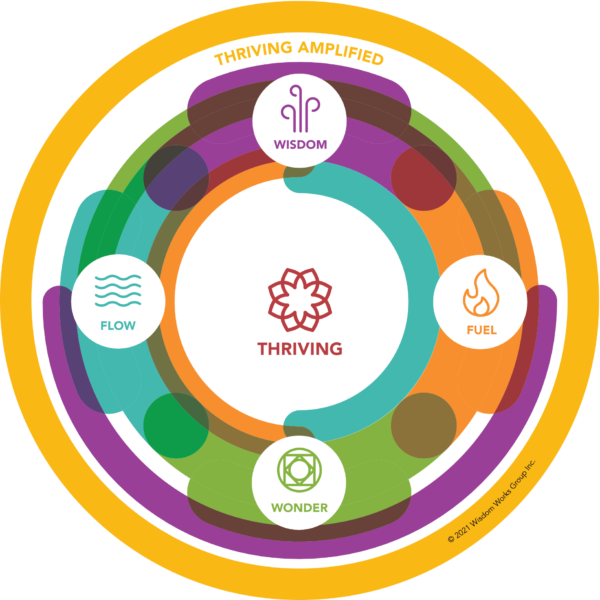 THRIVING AMPLIFIED

WISDOM

FLOW

THRIVING

FUEL

WONDER

© 2021 Wisdom Works Group Inc.